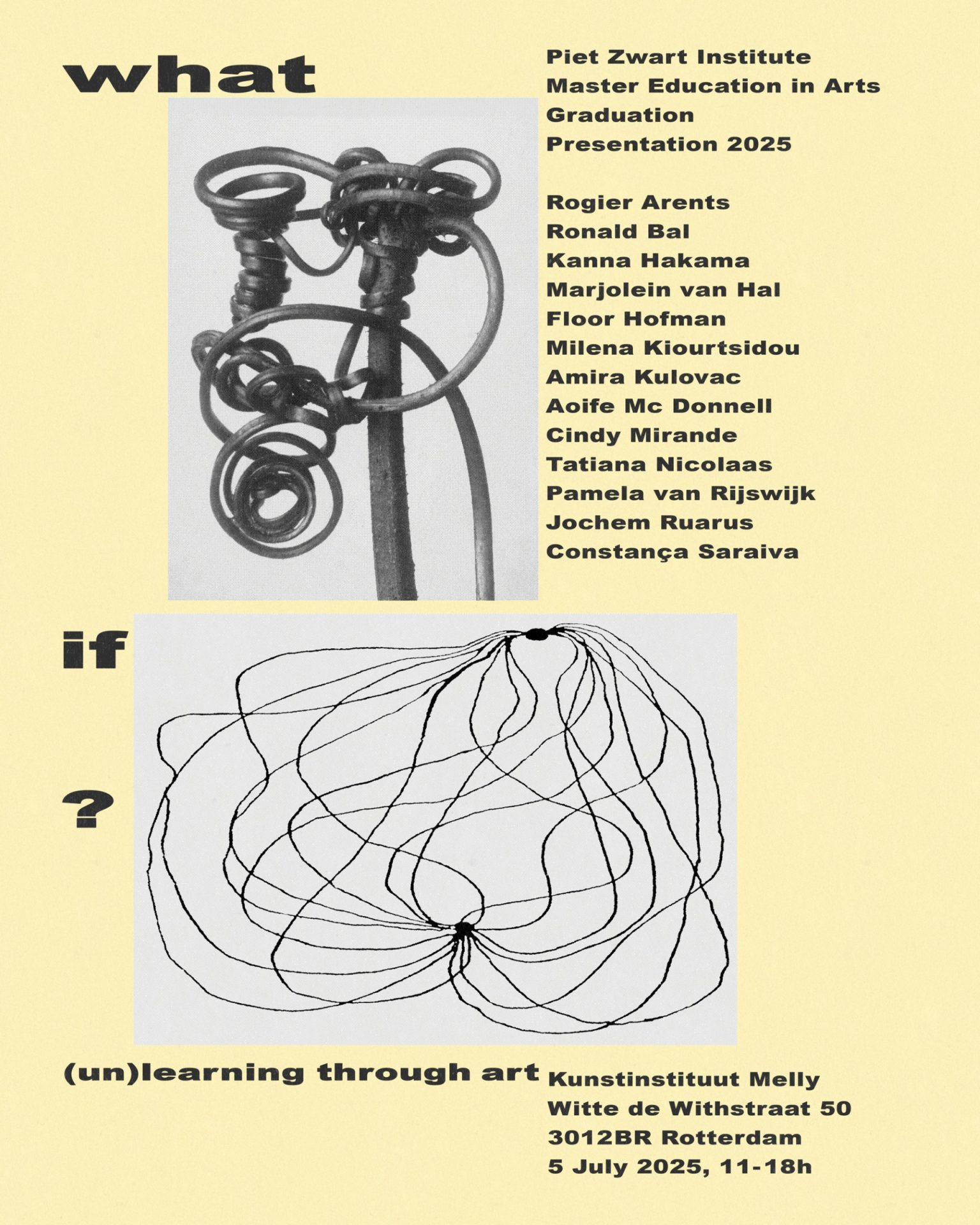 what

Piet Zwart Institute
Master Education in Arts
Graduation
Presentation 2025

Rogier Arents
Ronald Bal
Kanna Hakama
Marjolein van Hal
Floor Hofman
Milena Kiourtsidou
Amira Kulovac
Aoife Mc Donnell
Cindy Mirande
Tatiana Nicolaas
Pamela van Rijswijk
Jochem Ruarus
Constança Saraiva

if

?

(un)learning through art

Kunstinstituut Melly
Witte de Withstraat 50
3012BR Rotterdam
5 July 2025, 11-18h